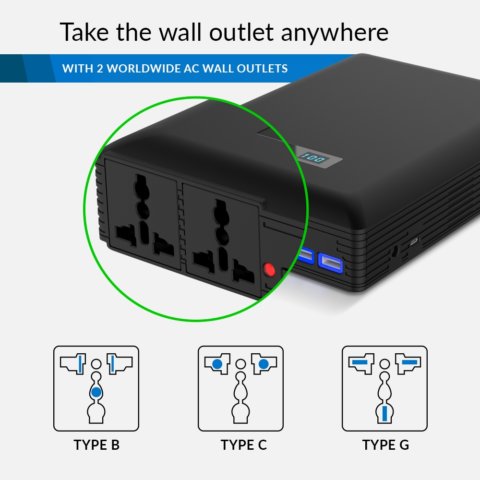 Take the wall outlet anywhere

WITH 2 WORLDWIDE AC WALL OUTLETS

100

TYPE B

TYPE C

TYPE G